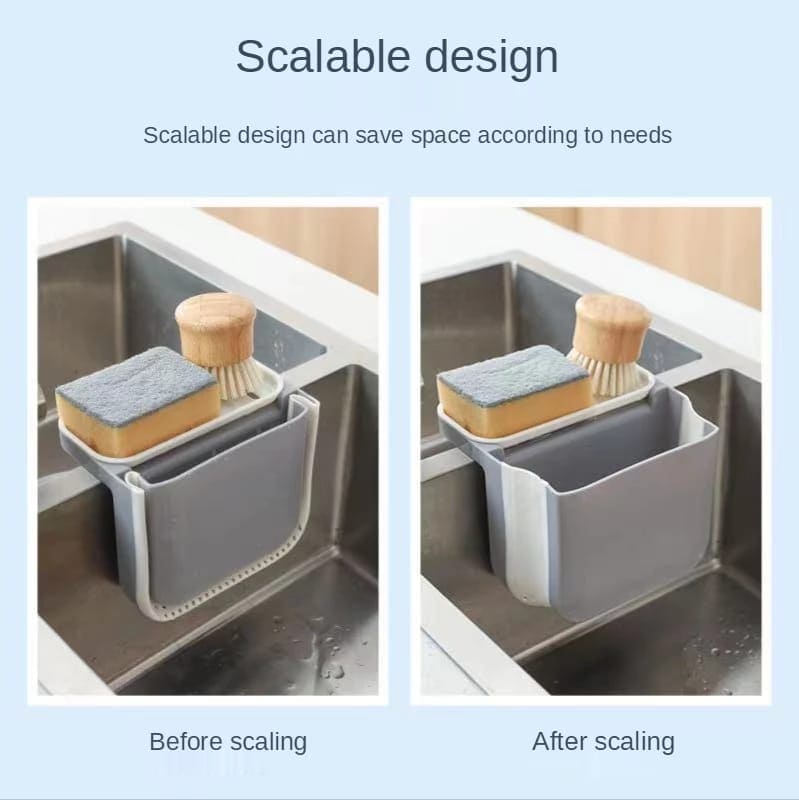 Scalable design

Scalable design can save space according to needs

Before scaling

After scaling